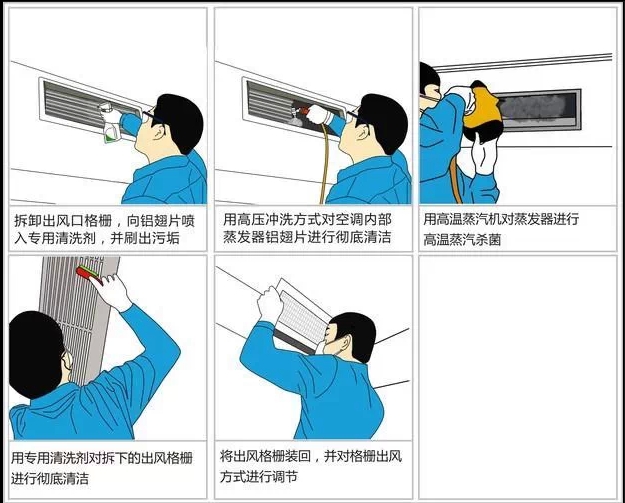 拆卸出风口格栅，向铝翅片喷入专用清洗剂，并刷出污垢

用高压冲洗方式对空调内部蒸发器铝翅片进行彻底清洁

用高温蒸汽机对蒸发器进行高温蒸汽杀菌

用专用清洗剂对拆下的出风格栅进行彻底清洁

将出风格栅装回，并对格栅出风方式进行调节